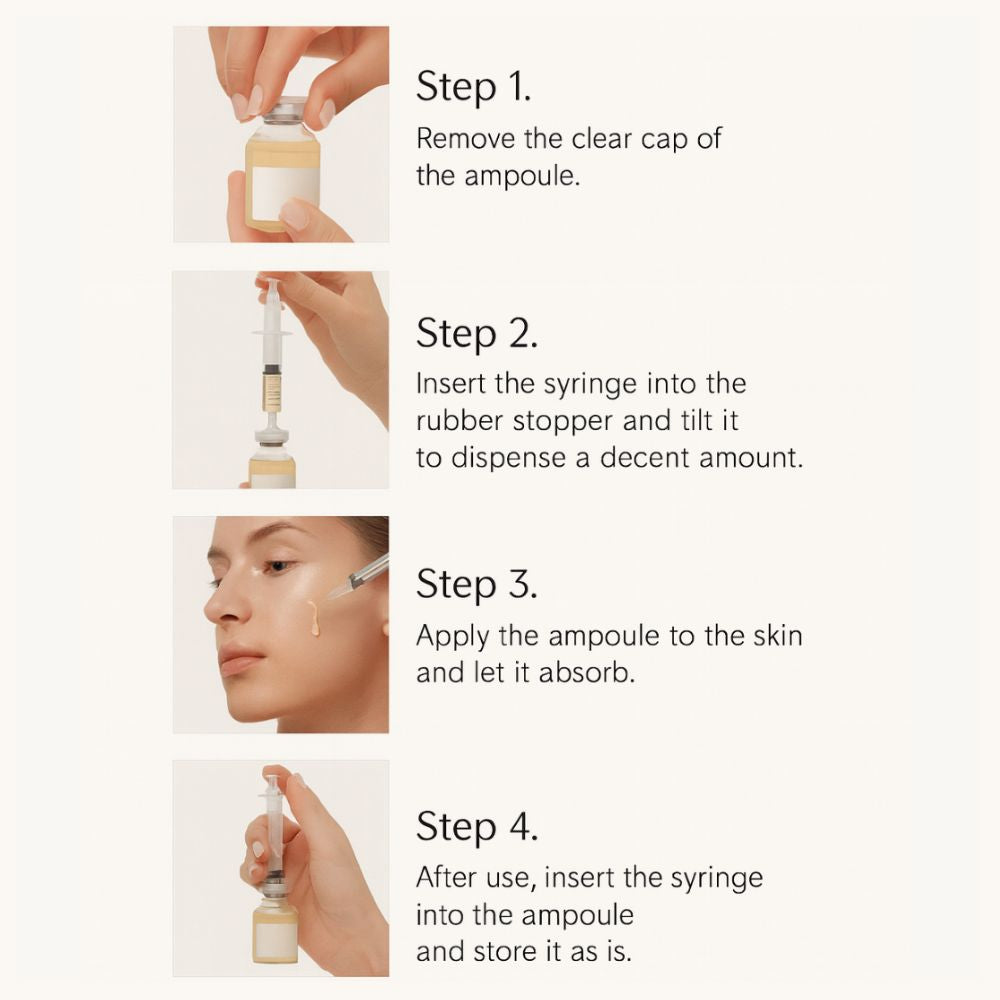 Step 1.
Remove the clear cap of the ampoule.

Step 2.
Insert the syringe into the rubber stopper and tilt it to dispense a decent amount.

Step 3.
Apply the ampoule to the skin and let it absorb.

Step 4.
After use, insert the syringe into the ampoule and store it as is.